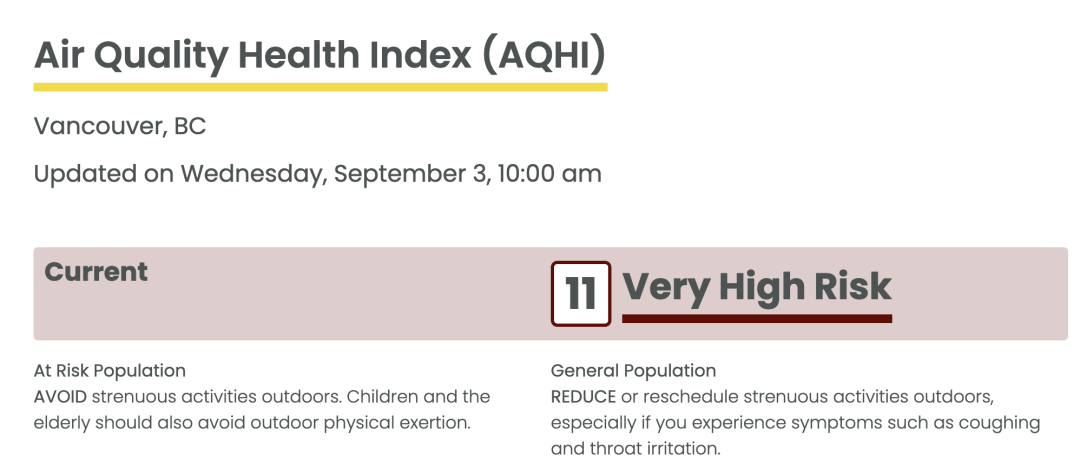 Air Quality Health Index (AQHI)

Vancouver, BC

Updated on Wednesday, September 3, 10:00 am

Current

11 Very High Risk

At Risk Population
AVOID strenuous activities outdoors. Children and the elderly should also avoid outdoor physical exertion.

General Population
REDUCE or reschedule strenuous activities outdoors, especially if you experience symptoms such as coughing and throat irritation.