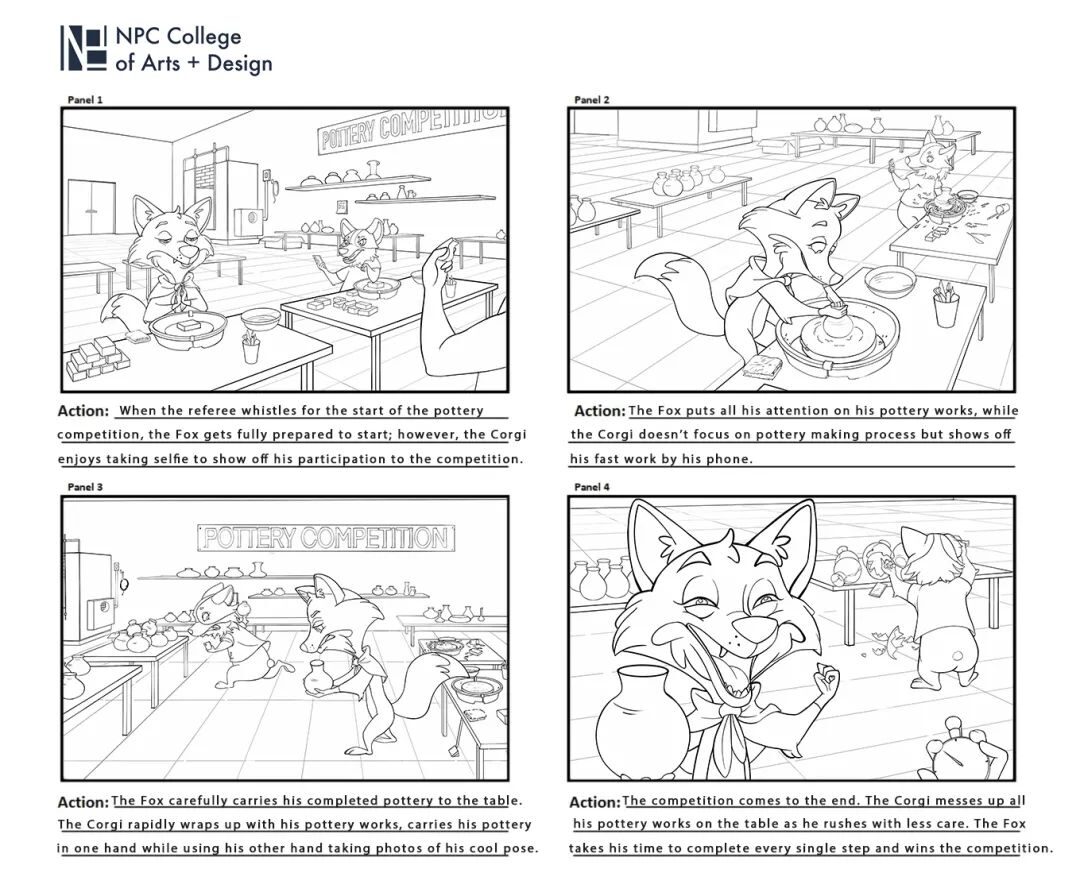 NPC College of Arts + Design

Panel 1

POTTERY COMPETITIO

Action: When the referee whistles for the start of the pottery competition, the Fox gets fully prepared to start; however, the Corgi enjoys taking selfie to show off his participation to the competition.

Panel 2

Action: The Fox puts all his attention on his pottery works, while the Corgi doesn't focus on pottery making process but shows off his fast work by his phone.

Panel 3

POTTERY COMPETITION

Action: The Fox carefully carries his completed pottery to the table. The Corgi rapidly wraps up with his pottery works, carries his pottery in one hand while using his other hand taking photos of his cool pose.

Panel 4

Action: The competition comes to the end. The Corgi messes up all his pottery works on the table as he rushes with less care. The Fox takes his time to complete every single step and wins the competition.