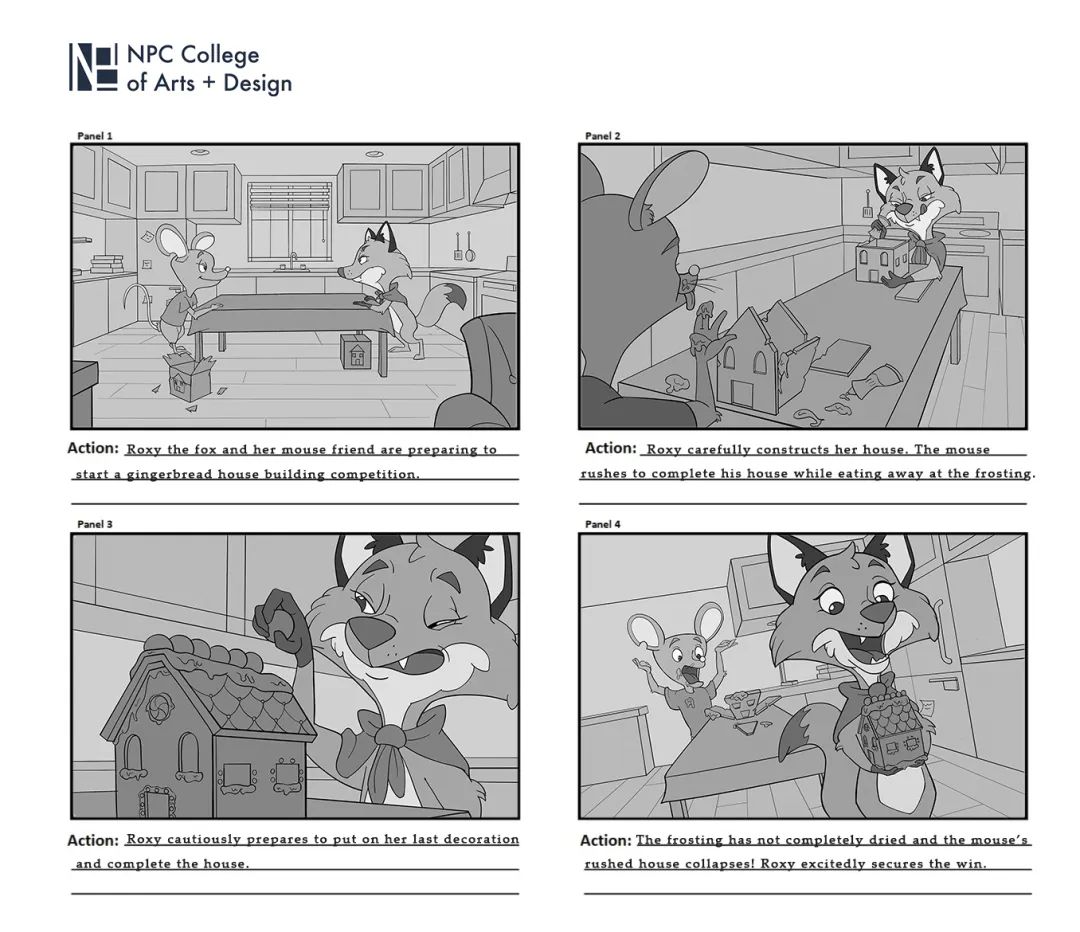 NPC College of Arts + Design

Panel 1

Action: Roxy the fox and her mouse friend are preparing to start a gingerbread house building competition.

Panel 2

Action: Roxy carefully constructs her house. The mouse rushes to complete his house while eating away at the frosting.

Panel 3

Action: Roxy cautiously prepares to put on her last decoration and complete the house.

Panel 4

Action: The frosting has not completely dried and the mouse's rushed house collapses! Roxy excitedly secures the win.