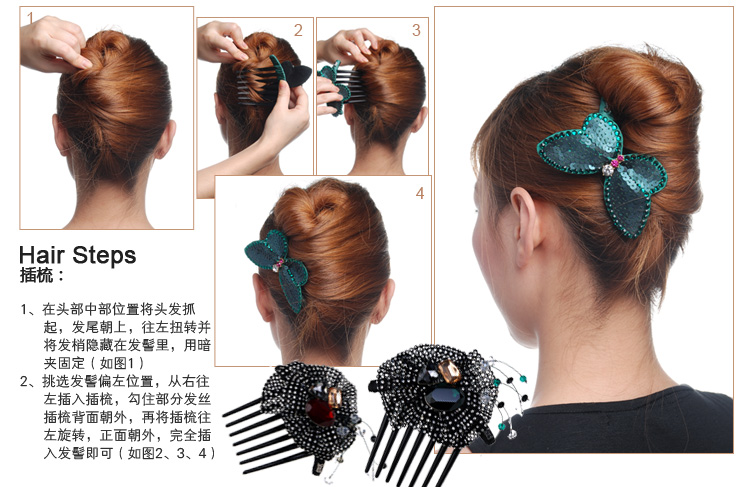 1

2

3

4

Hair Steps
插梳：

1、在头部中部位置将头发抓起，发尾朝上，往左扭转并将发梢隐藏在发髻里，用暗夹固定（如图1）
2、挑选发髻偏左位置，从右往左插入插梳，勾住部分发丝插梳背面朝外，再将插梳往左旋转，正面朝外，完全插入发髻即可（如图2、3、4）