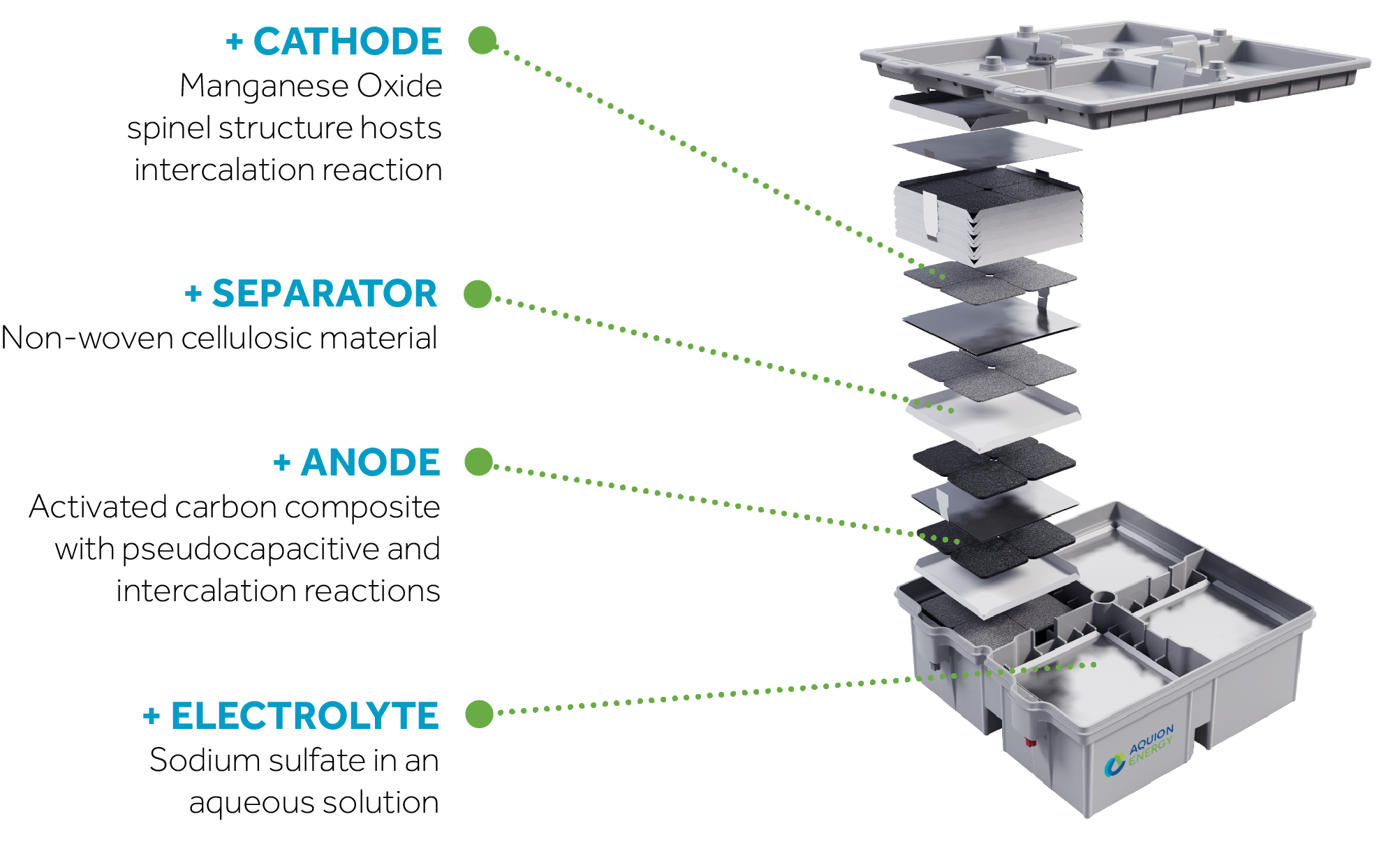 + CATHODE
Manganese Oxide spinel structure hosts intercalation reaction

+ SEPARATOR
Non-woven cellulosic material

+ ANODE
Activated carbon composite with pseudocapacitive and intercalation reactions

+ ELECTROLYTE
Sodium sulfate in an aqueous solution

AQUION ENERGY