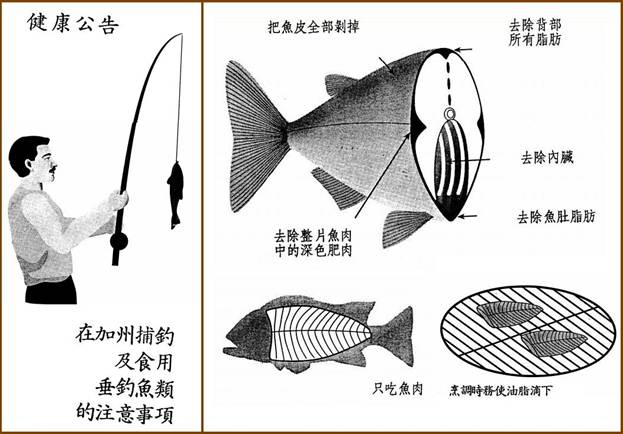 健康公告

在加州捕釣
及食用
垂釣魚類
的注意事項

把魚皮全部剝掉

去除背部
所有脂肪

去除內臟

去除魚肚脂肪

去除整片魚肉
中的深色肥肉

只吃魚肉

烹調時務使油脂滴下